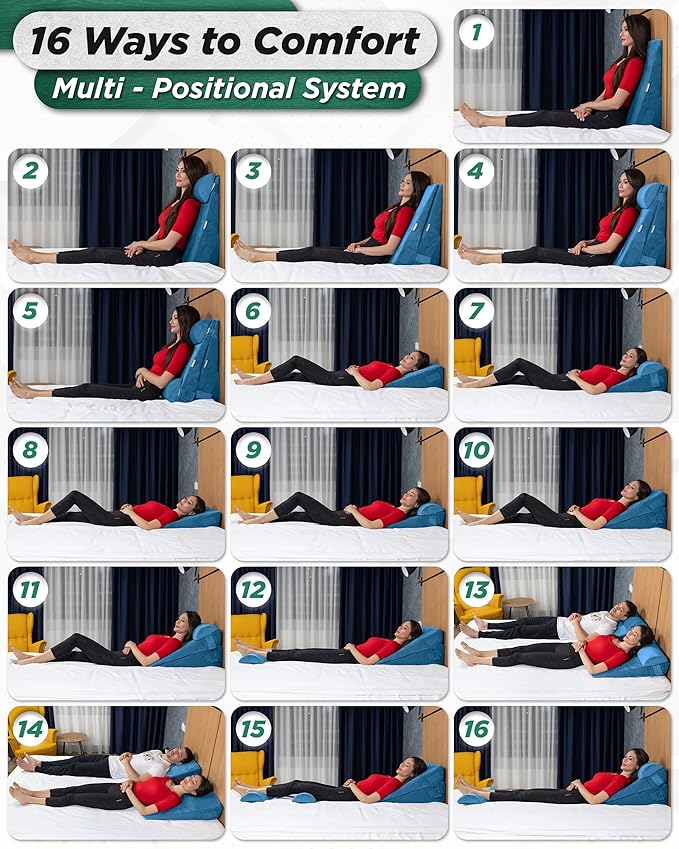 16 Ways to Comfort
Multi - Positional System

1
2
3
4
5
6
7
8
9
10
11
12
13
14
15
16