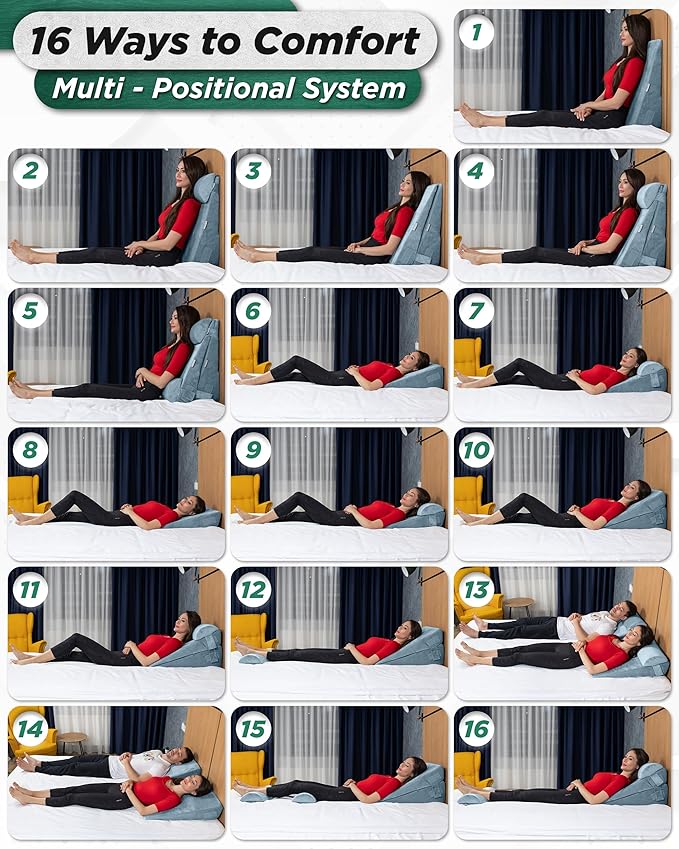 16 Ways to Comfort
Multi - Positional System

1

2

3

4

5

6

7

8

9

10

11

12

13

14

15

16