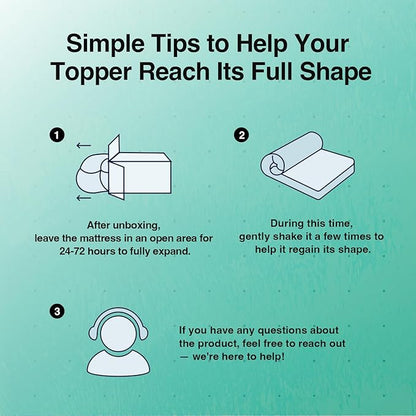 Simple Tips to Help Your Topper Reach Its Full Shape

1

After unboxing, leave the mattress in an open area for 24-72 hours to fully expand.

2

During this time, gently shake it a few times to help it regain its shape.

3

If you have any questions about the product, feel free to reach out — we're here to help!