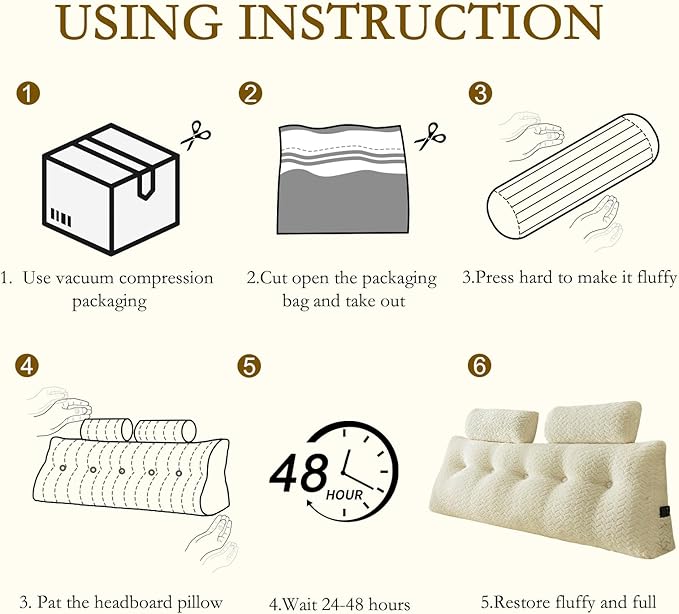 USING INSTRUCTION

1

1. Use vacuum compression packaging

2

2.Cut open the packaging bag and take out

3

3.Press hard to make it fluffy

4

3. Pat the headboard pillow

5

48 HOUR

4.Wait 24-48 hours

6

5.Restore fluffy and full