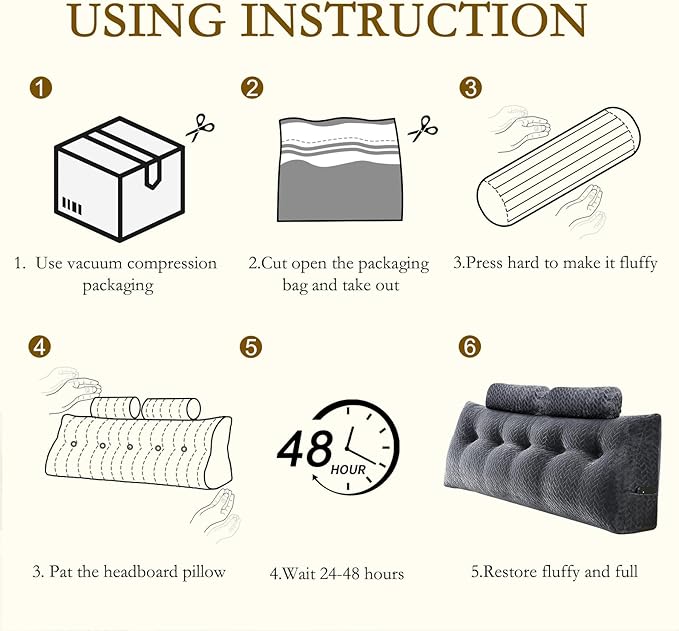 USING INSTRUCTION

1

1. Use vacuum compression packaging

2

2.Cut open the packaging bag and take out

3

3.Press hard to make it fluffy

4

3. Pat the headboard pillow

5

48 HOUR

4.Wait 24-48 hours

6

5.Restore fluffy and full