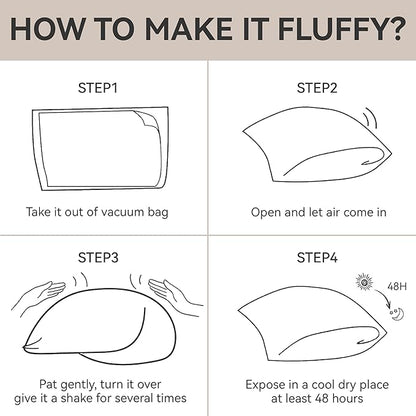 HOW TO MAKE IT FLUFFY?

STEP1

Take it out of vacuum bag

STEP2

Open and let air come in

STEP3

Pat gently, turn it over give it a shake for several times

STEP4

48H

Expose in a cool dry place at least 48 hours