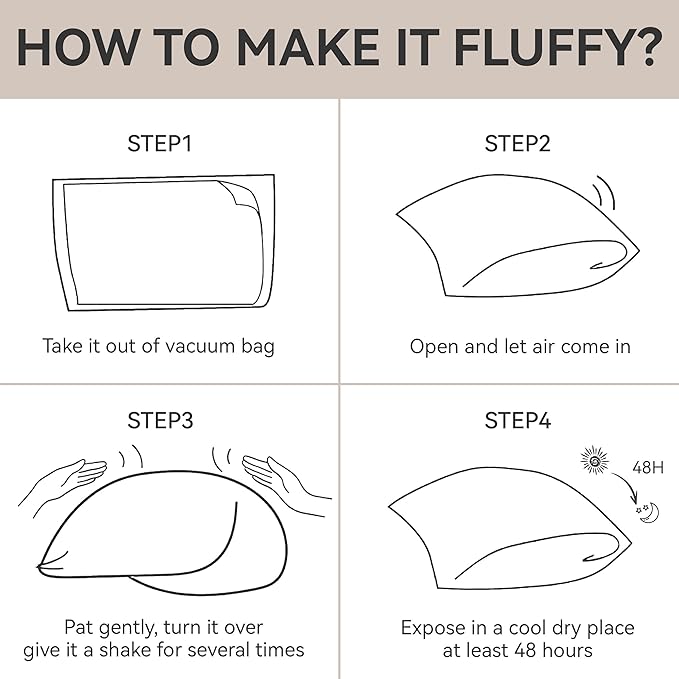 HOW TO MAKE IT FLUFFY?

STEP1

Take it out of vacuum bag

STEP2

Open and let air come in

STEP3

Pat gently, turn it over give it a shake for several times

STEP4

48H

Expose in a cool dry place at least 48 hours