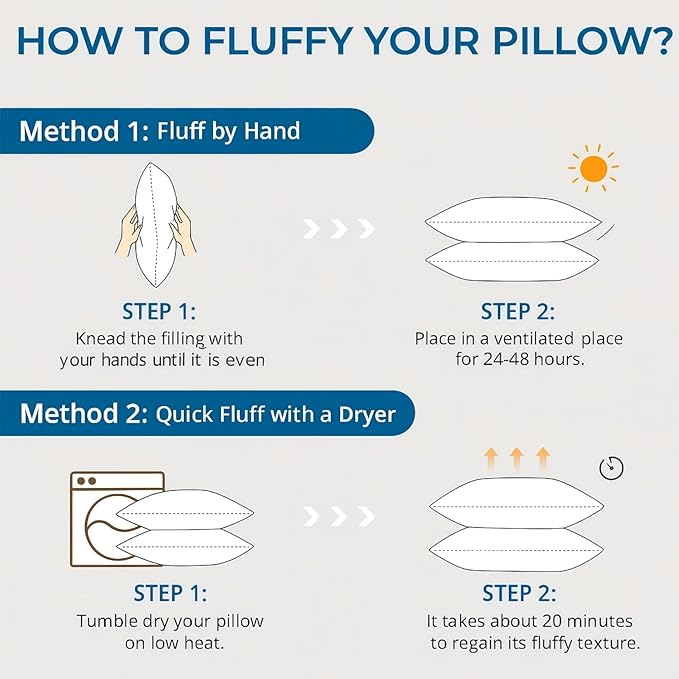 HOW TO FLUFFY YOUR PILLOW?

Method 1: Fluff by Hand

STEP 1:
Knead the filling with your hands until it is even

STEP 2:
Place in a ventilated place for 24-48 hours.

Method 2: Quick Fluff with a Dryer

STEP 1:
Tumble dry your pillow on low heat.

STEP 2:
It takes about 20 minutes to regain its fluffy texture.