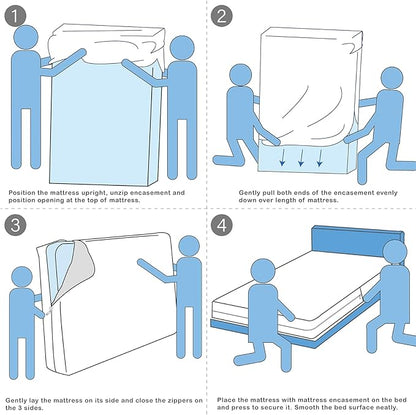 1

Position the mattress upright, unzip encasement and position opening at the top of mattress.

2

Gently pull both ends of the encasement evenly down over length of mattress.

3

Gently lay the mattress on its side and close the zippers on the 3 sides.

4

Place the mattress with mattress encasement on the bed and press to secure it. Smooth the bed surface neatly.