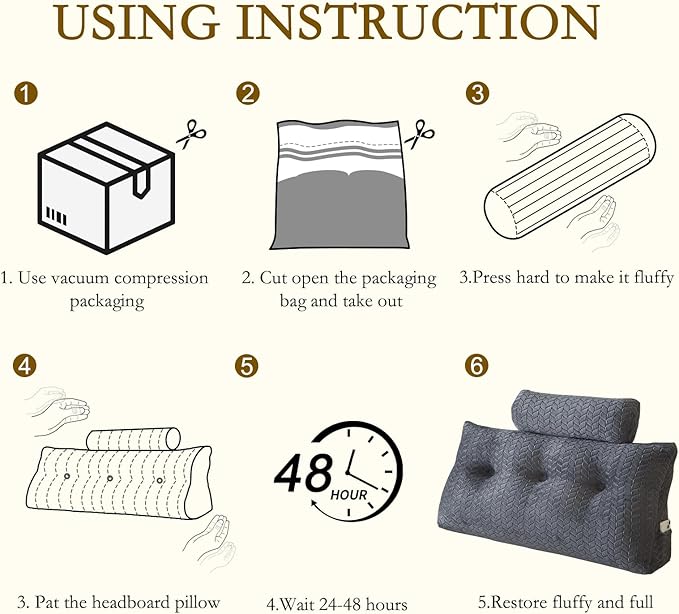 USING INSTRUCTION

1

1. Use vacuum compression packaging

2

2. Cut open the packaging bag and take out

3

3.Press hard to make it fluffy

4

3. Pat the headboard pillow

5

48 HOUR

4.Wait 24-48 hours

6

5.Restore fluffy and full